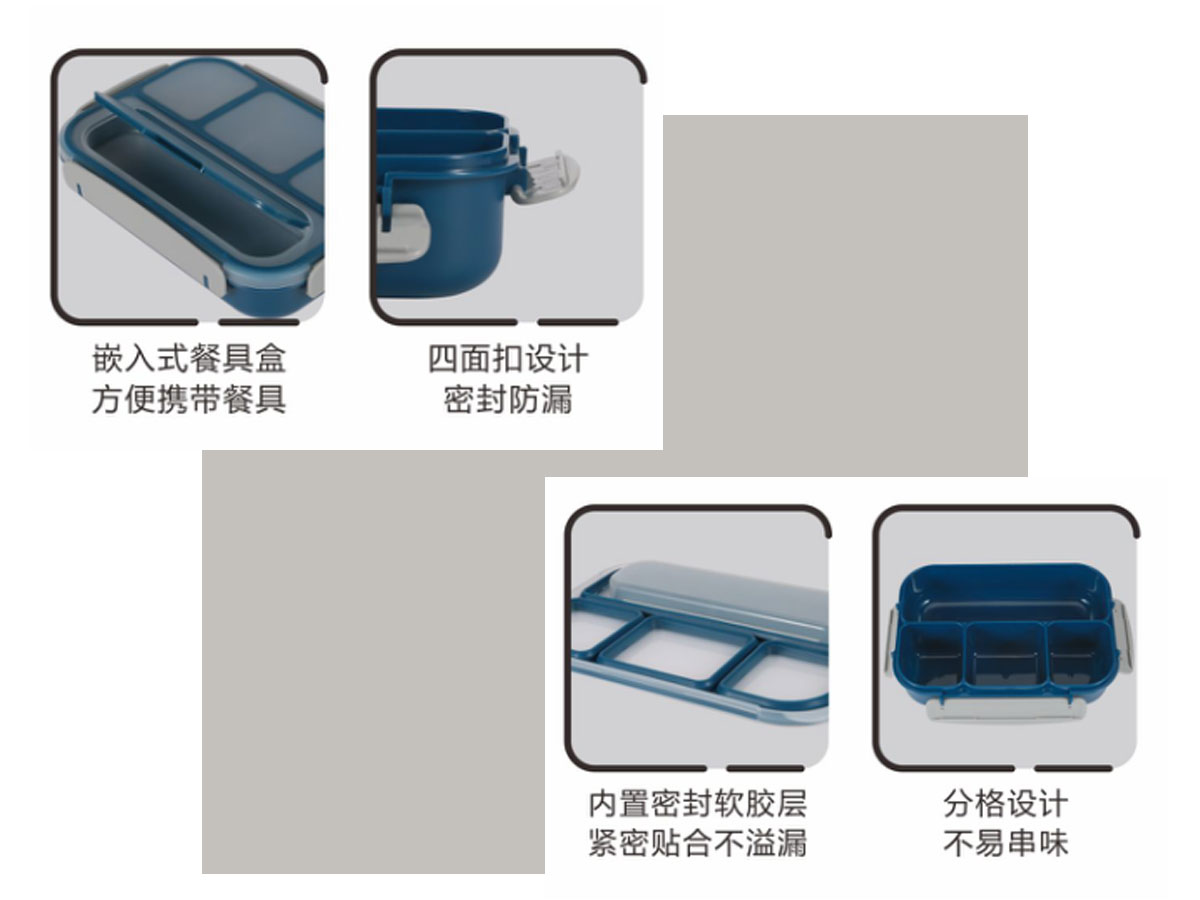 嵌入式餐具盒
方便携带餐具

四面扣设计
密封防漏

内置密封软胶层
紧密贴合不溢漏

分格设计
不易串味