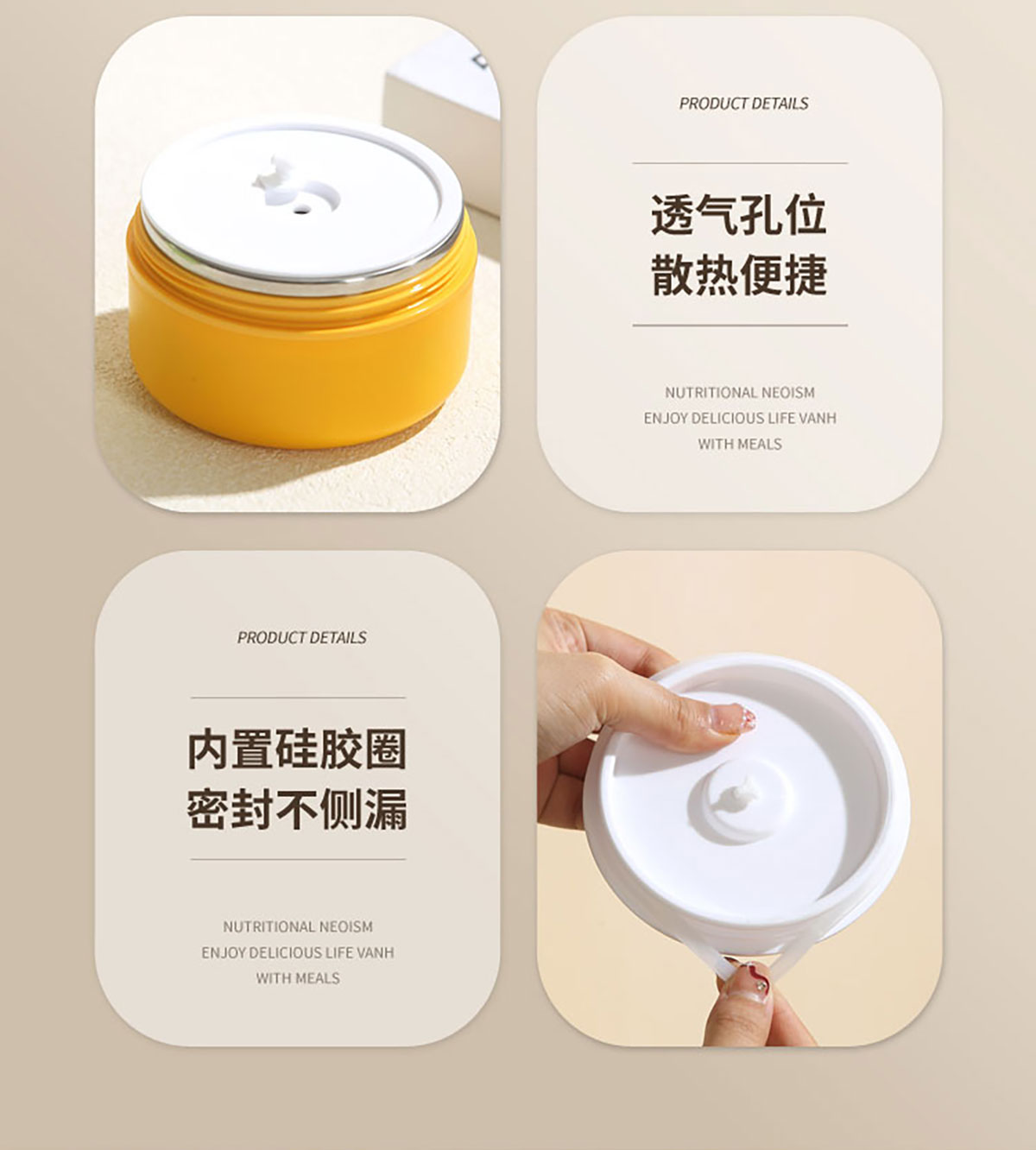 PRODUCT DETAILS

透气孔位
散热便捷

NUTRITIONAL NEOISM
ENJOY DELICIOUS LIFE VANH
WITH MEALS

PRODUCT DETAILS

内置硅胶圈
密封不侧漏

NUTRITIONAL NEOISM
ENJOY DELICIOUS LIFE VANH
WITH MEALS